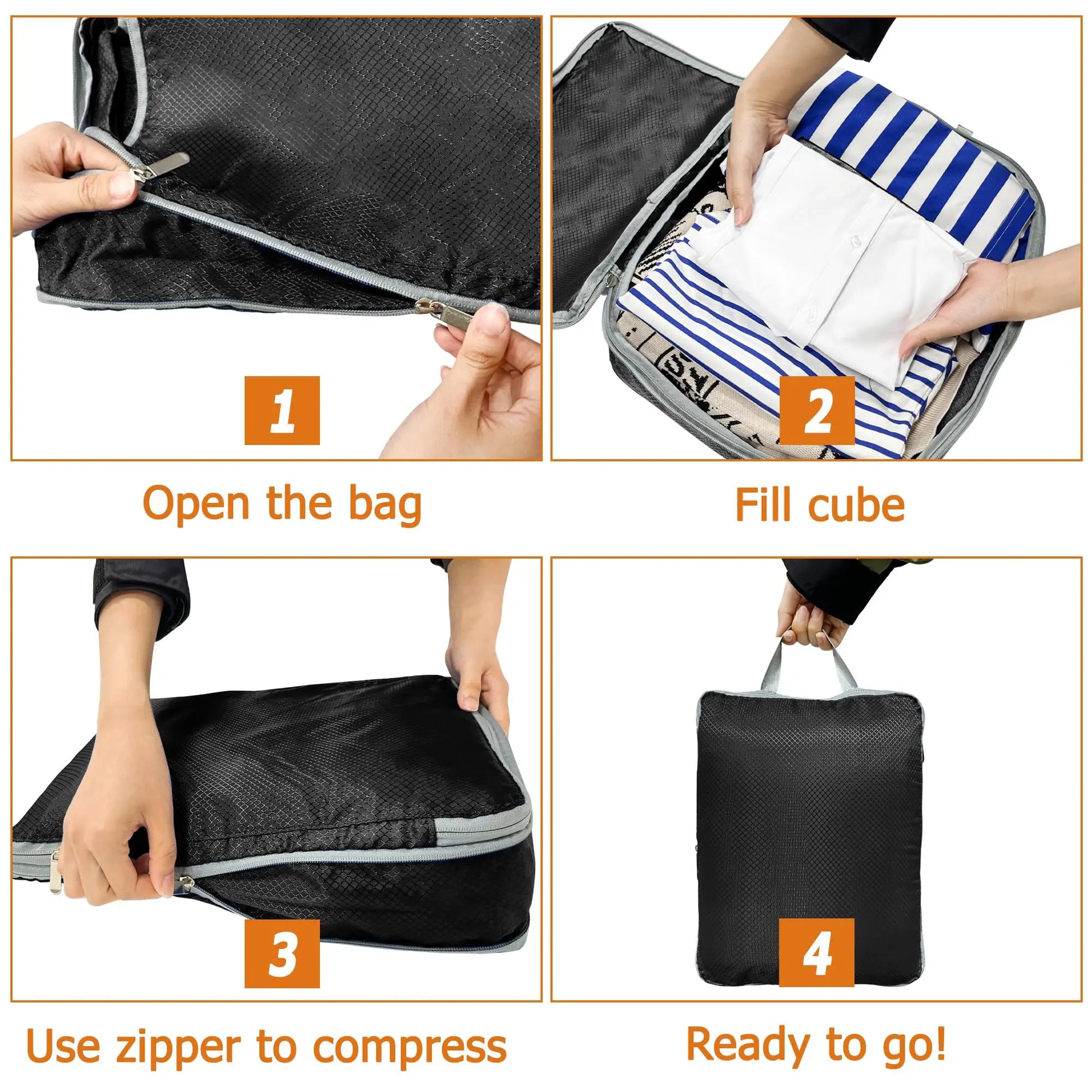 1

Open the bag

2

Fill cube

3

Use zipper to compress

4

Ready to go!