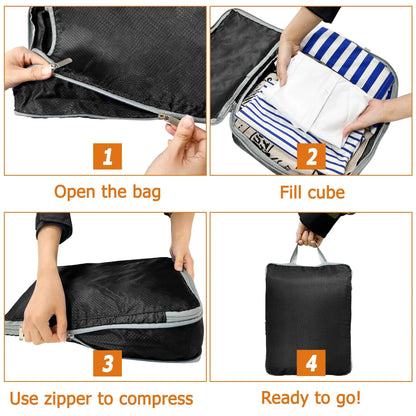 1

Open the bag

2

Fill cube

3

Use zipper to compress

4

Ready to go!