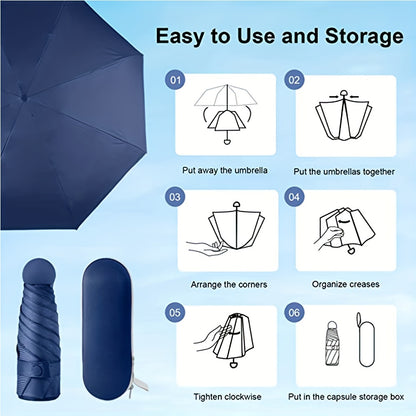 Easy to Use and Storage

01
Put away the umbrella

02
Put the umbrellas together

03
Arrange the corners

04
Organize creases

05
Tighten clockwise

06
Put in the capsule storage box